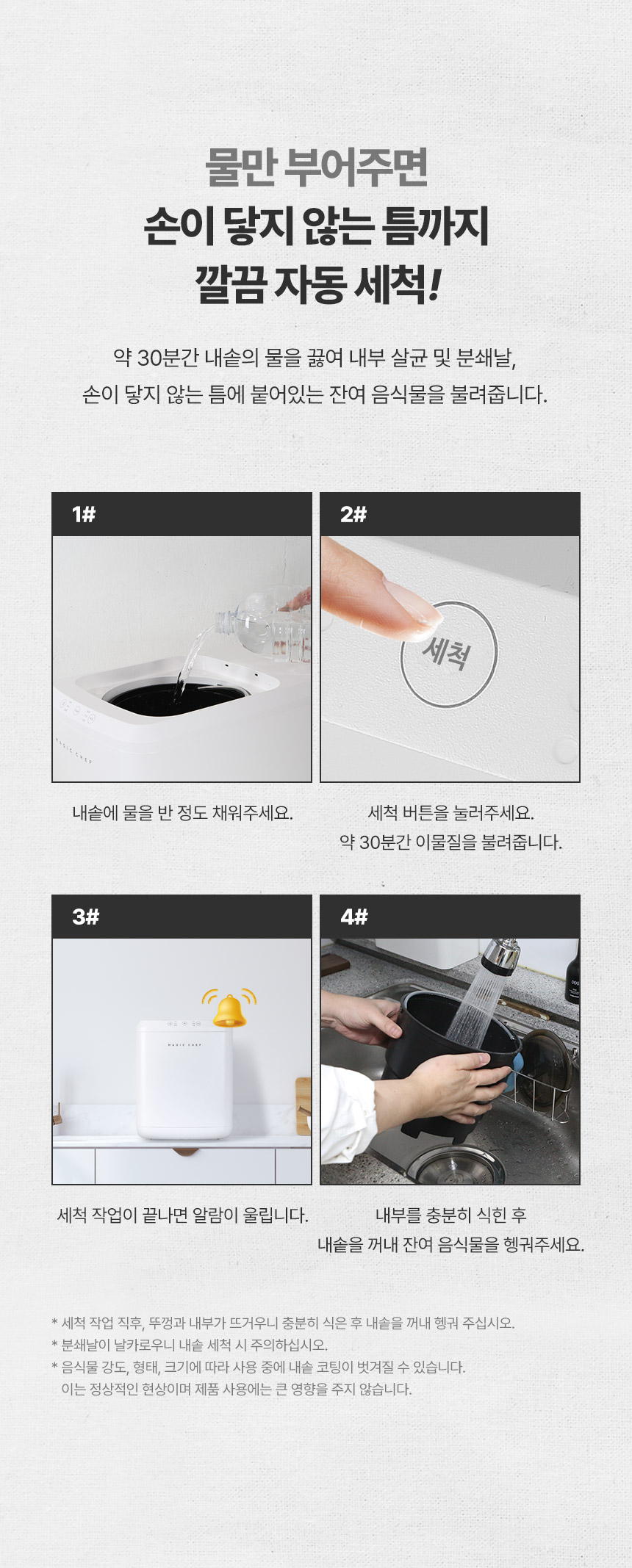 물만 부어주면
손이 닿지 않는 틈까지
깔끔 자동 세척!

약 30분간 내솥의 물을 끓여 내부 살균 및 분쇄날,
손이 닿지 않는 틈에 붙어있는 잔여 음식물을 불려줍니다.

1#

MAGIC CHEF

내솥에 물을 반 정도 채워주세요.

2#

세척

세척 버튼을 눌러주세요.
약 30분간 이물질을 불려줍니다.

3#

MAGIC CHEF

세척 작업이 끝나면 알람이 울립니다.

4#

내부를 충분히 식힌 후
내솥을 꺼내 잔여 음식물을 헹궈주세요.

* 세척 작업 직후, 뚜껑과 내부가 뜨거우니 충분히 식은 후 내솥을 꺼내 헹궈 주십시오.
* 분쇄날이 날카로우니 내솥 세척 시 주의하십시오.
* 음식물 강도, 형태, 크기에 따라 사용 중에 내솥 코팅이 벗겨질 수 있습니다.
이는 정상적인 현상이며 제품 사용에는 큰 영향을 주지 않습니다.