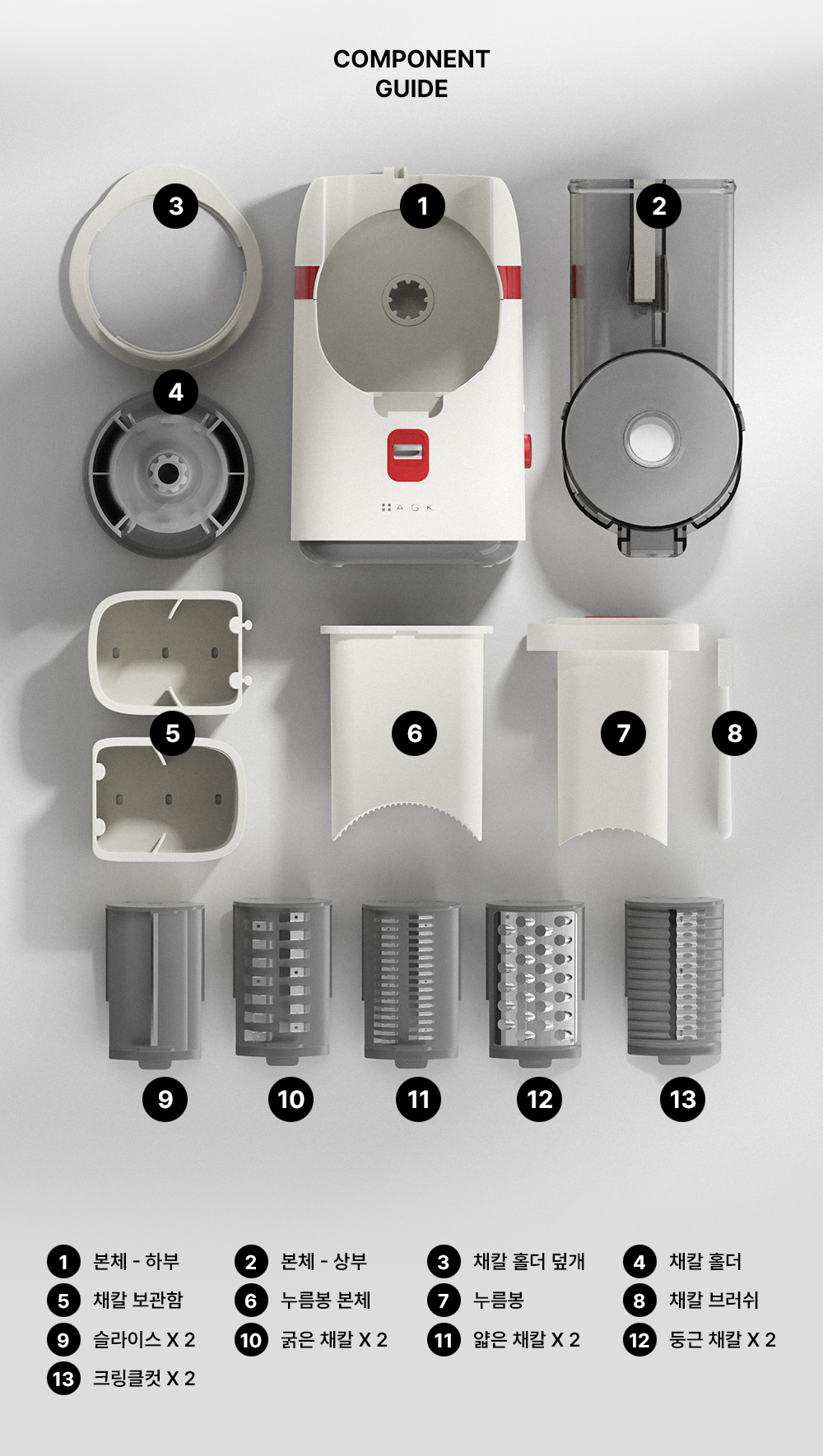 COMPONENT GUIDE

3

1

2

4

AGK

5

6

7

8

9

10

11

12

13

1 본체 - 하부
2 본체 - 상부
3 채칼 홀더 덮개
4 채칼 홀더
5 채칼 보관함
6 누름봉 본체
7 누름봉
8 채칼 브러쉬
9 슬라이스 X 2
10 굵은 채칼 X 2
11 얇은 채칼 X 2
12 둥근 채칼 X 2
13 크링클컷 X 2