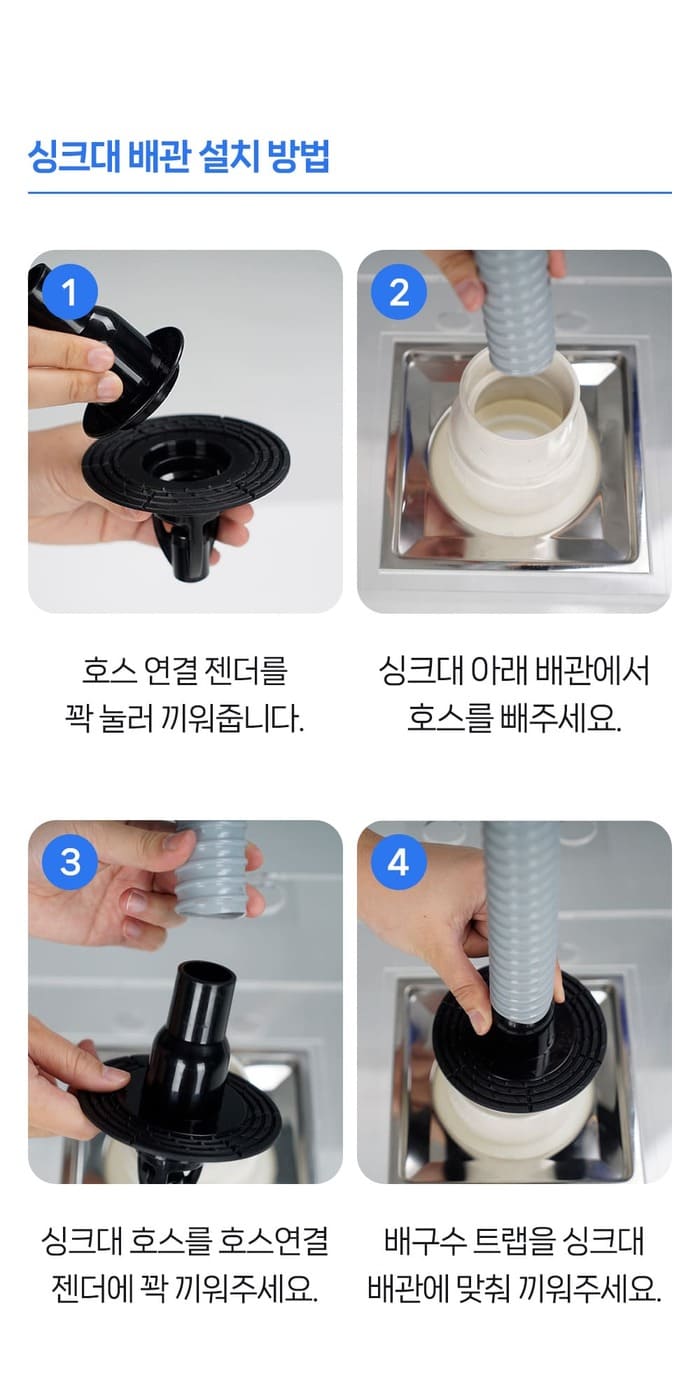 싱크대 배관 설치 방법

1

호스 연결 젠더를
꽉 눌러 끼워줍니다.

2

싱크대 아래 배관에서
호스를 빼주세요.

3

싱크대 호스를 호스연결
젠더에 꽉 끼워주세요.

4

배구수 트랩을 싱크대
배관에 맞춰 끼워주세요.