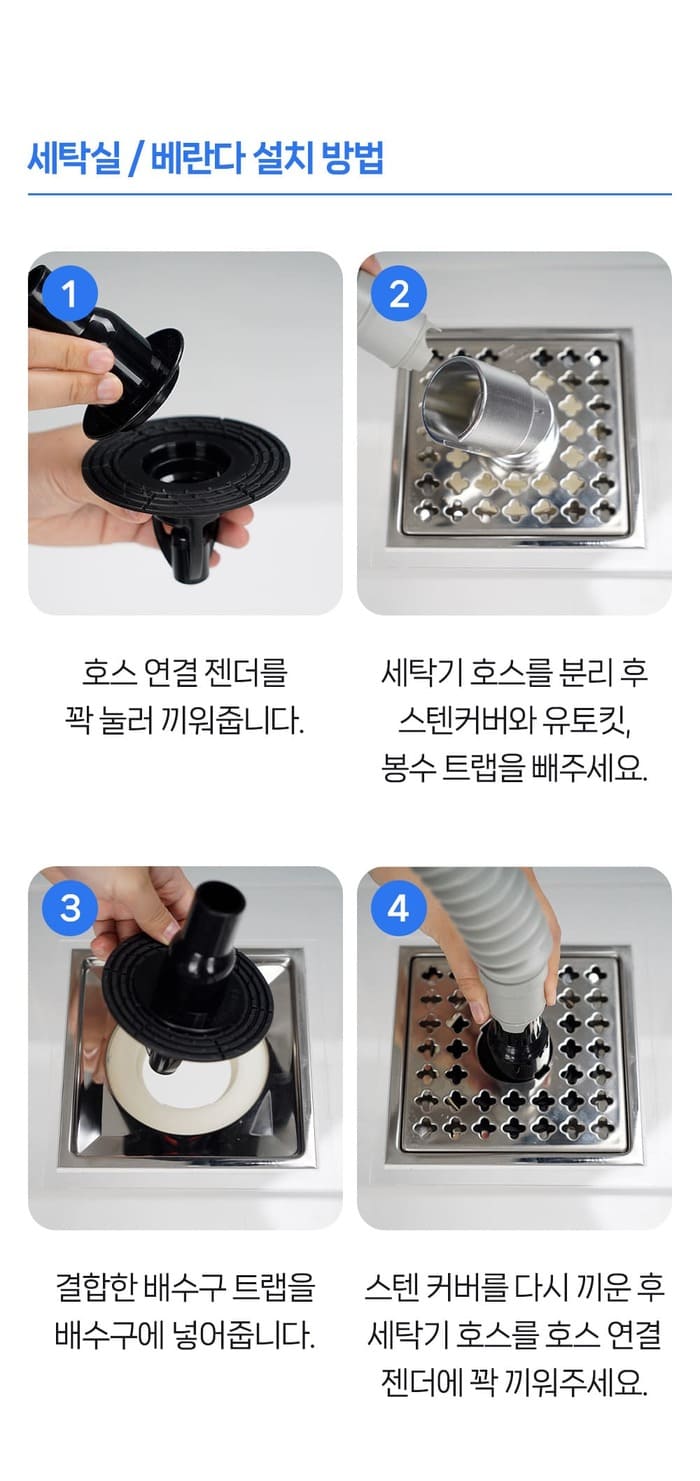 세탁실 / 베란다 설치 방법

1

호스 연결 젠더를
꽉 눌러 끼워줍니다.

2

세탁기 호스를 분리 후
스텐커버와 유토킷,
봉수 트랩을 빼주세요.

3

결합한 배수구 트랩을
배수구에 넣어줍니다.

4

스텐 커버를 다시 끼운 후
세탁기 호스를 호스 연결
젠더에 꽉 끼워주세요.